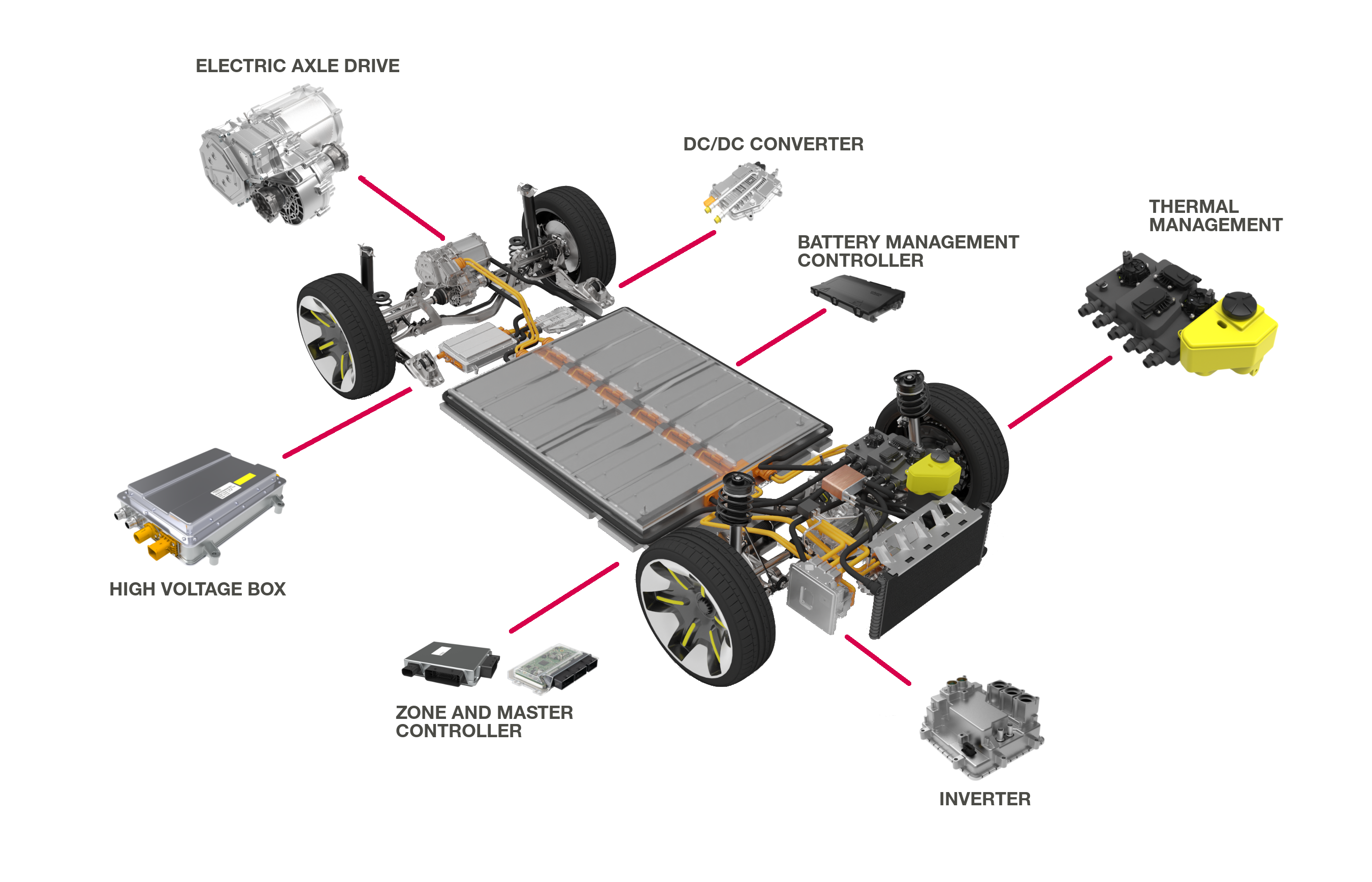 ELECTRIC AXLE DRIVE

DC/DC CONVERTER

THERMAL MANAGEMENT

BATTERY MANAGEMENT CONTROLLER

HIGH VOLTAGE BOX

ZONE AND MASTER CONTROLLER

INVERTER